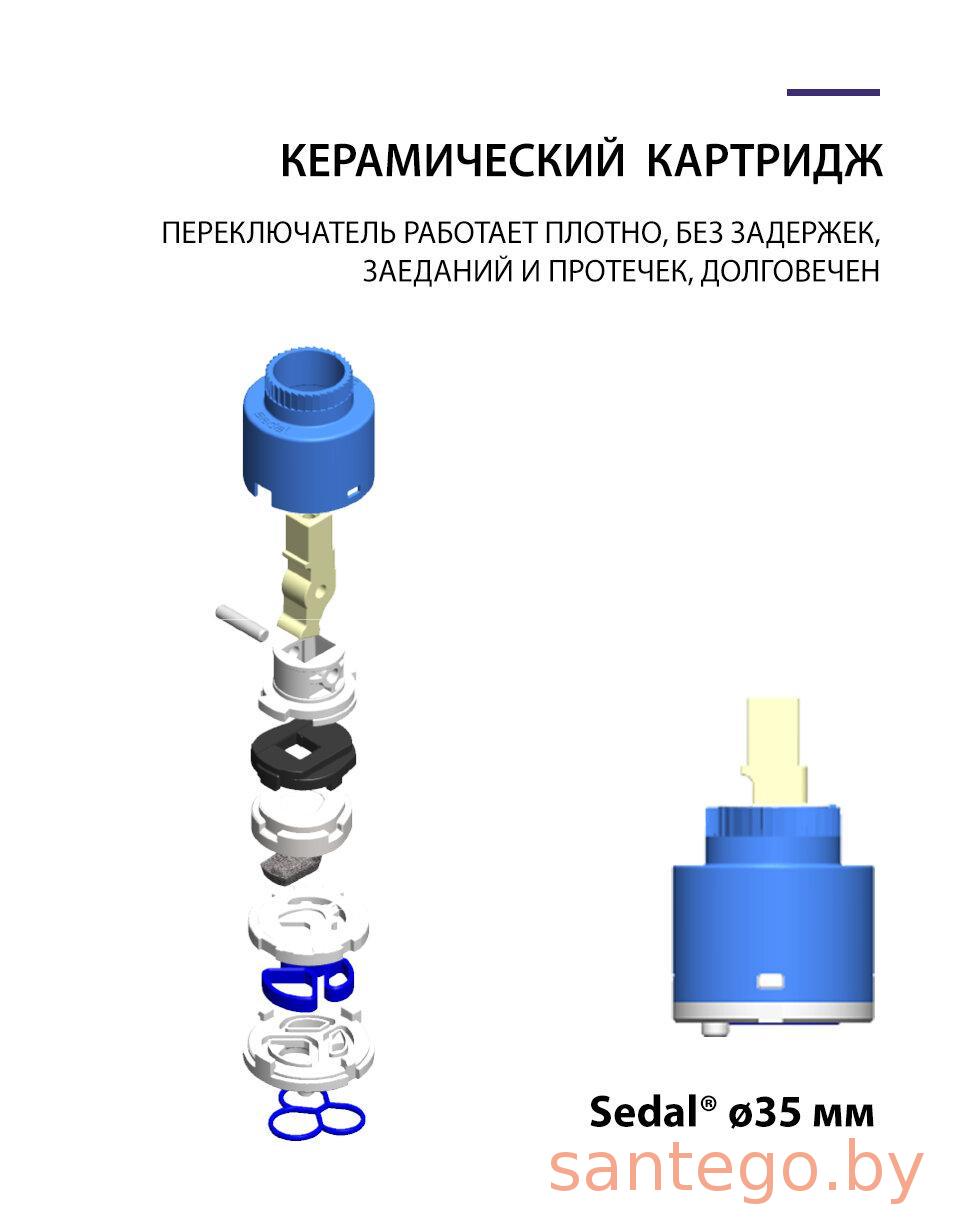 КЕРАМИЧЕСКИЙ КАРТРИДЖ

ПЕРЕКЛЮЧАТЕЛЬ РАБОТАЕТ ПЛОТНО, БЕЗ ЗАДЕРЖЕК, ЗАЕДАНИЙ И ПРОТЕЧЕК, ДОЛГОВЕЧЕН

Sedal® ø35 мм

santego.by